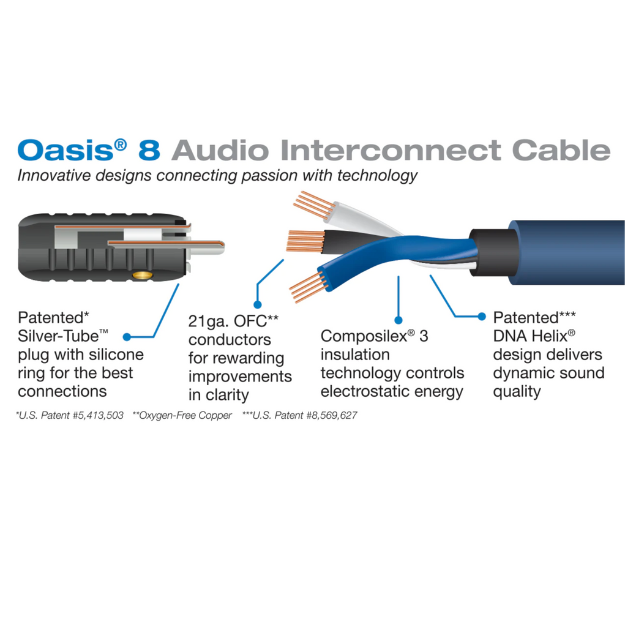 Oasis® 8 Audio Interconnect Cable
Innovative designs connecting passion with technology

Patented* Silver-Tube™ plug with silicone ring for the best connections

21ga. OFC** conductors for rewarding improvements in clarity

Composilex® 3 insulation technology controls electrostatic energy

Patented*** DNA Helix® design delivers dynamic sound quality

*U.S. Patent #5,413,503 **Oxygen-Free Copper ***U.S. Patent #8,569,627